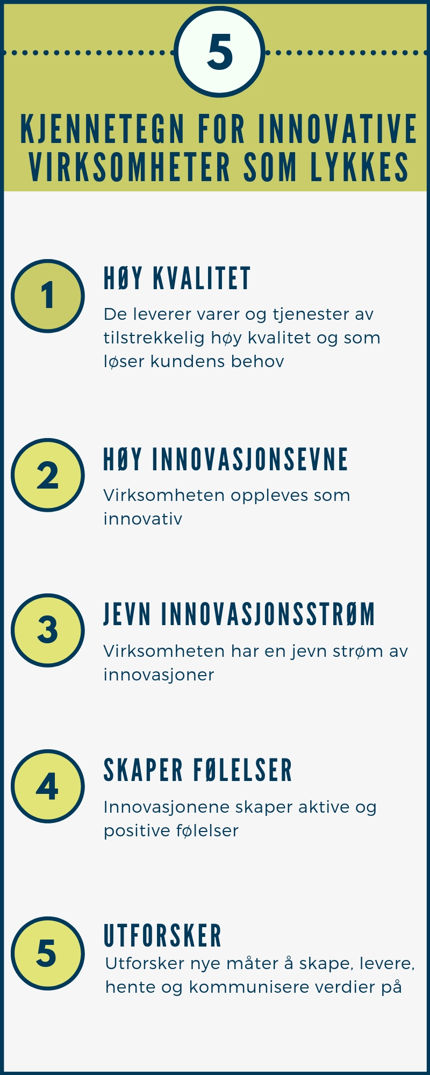 5

KJENNETEGN FOR INNOVATIVE VIRKSOMHETER SOM LYKKES

1

HØY KVALITET

De leverer varer og tjenester av tilstrekkelig høy kvalitet og som løser kundens behov

2

HØY INNOVASJONSEVNE

Virksomheten oppleves som innovativ

3

JEVN INNOVASJONSSTRØM

Virksomheten har en jevn strøm av innovasjoner

4

SKAPER FØLELSER

Innovasjonene skaper aktive og positive følelser

5

UTFORSKER

Utforsker nye måter å skape, levere, hente og kommunisere verdier på